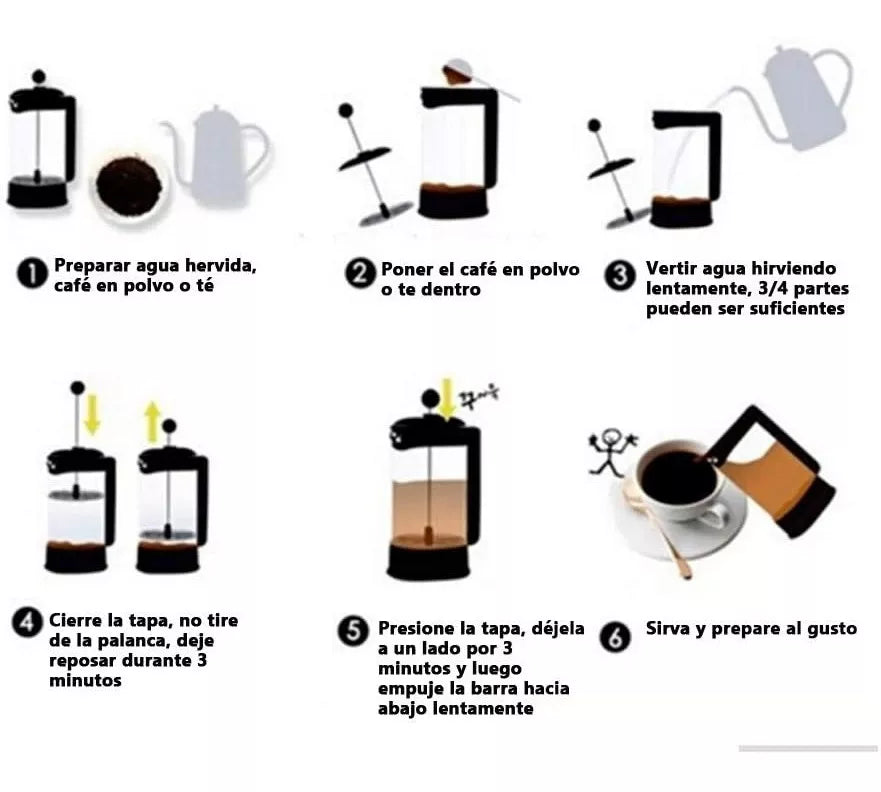 1 Preparar agua hervida, café en polvo o té

2 Poner el café en polvo o te dentro

3 Vertir agua hirviendo lentamente, 3/4 partes pueden ser suficientes

4 Cierre la tapa, no tire de la palanca, deje reposar durante 3 minutos

5 Presione la tapa, déjela a un lado por 3 minutos y luego empuje la barra hacia abajo lentamente

6 Sirva y prepare al gusto