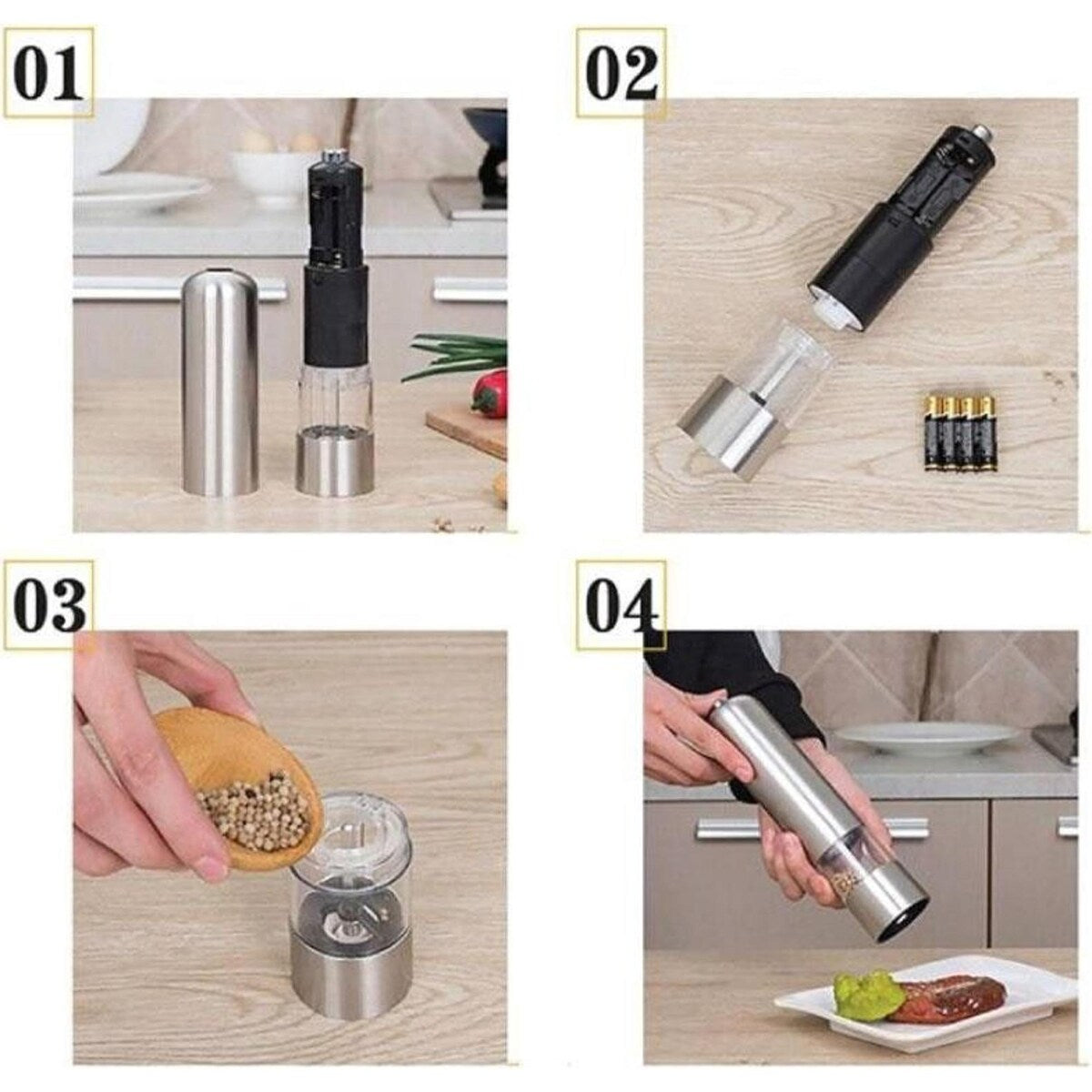 01

02

03

04