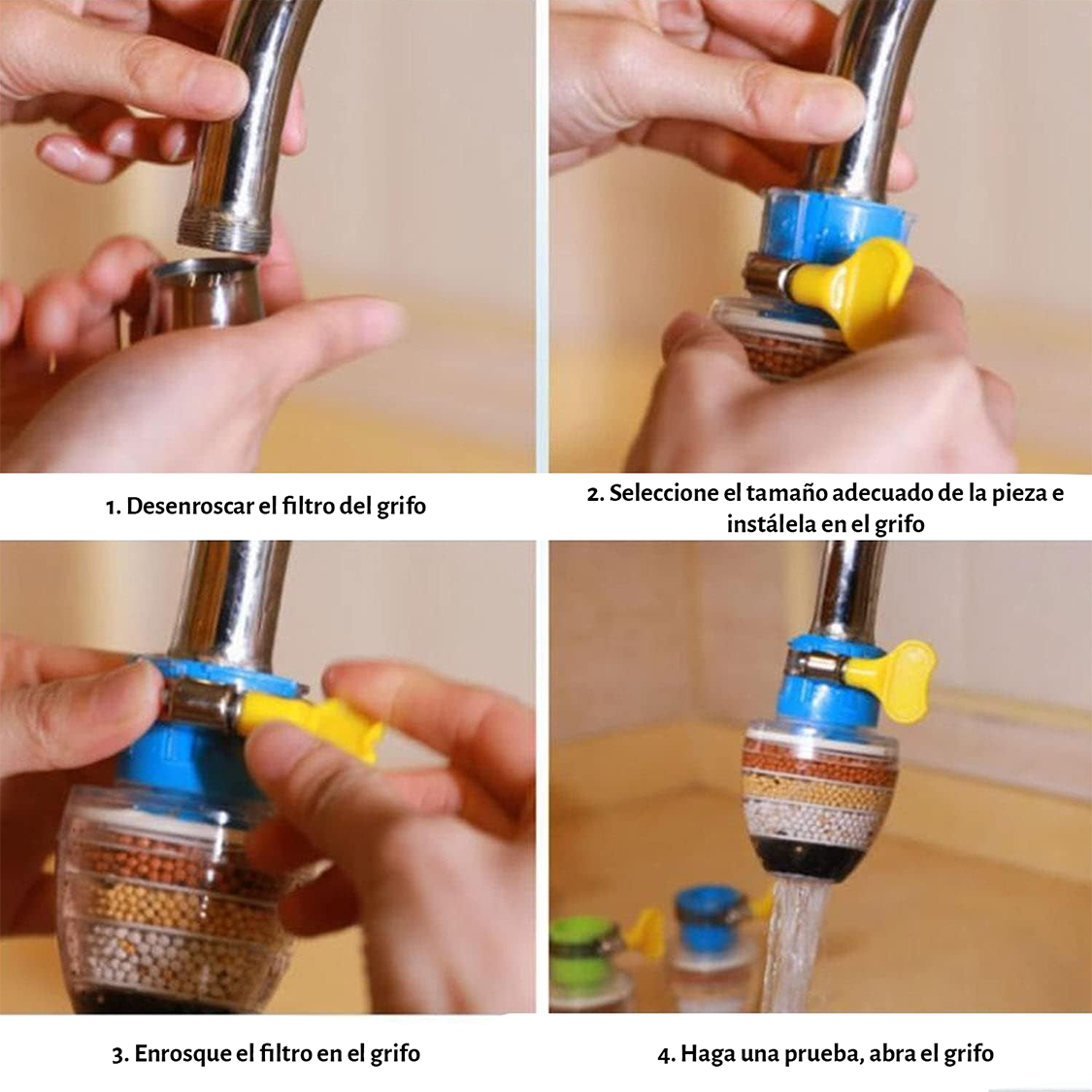 1. Desenroscar el filtro del grifo

2. Seleccione el tamaño adecuado de la pieza e instálela en el grifo

3. Enrosque el filtro en el grifo

4. Haga una prueba, abra el grifo