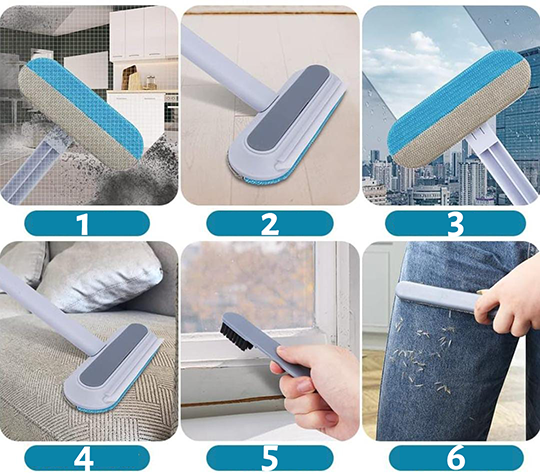 1

2

3

4

5

6