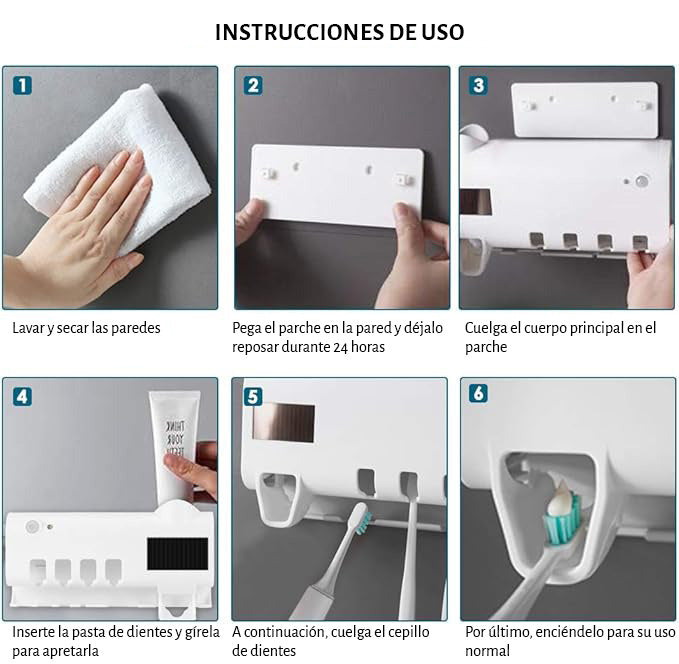 INSTRUCCIONES DE USO

1

Lavar y secar las paredes

2

Pega el parche en la pared y déjalo reposar durante 24 horas

3

Cuelga el cuerpo principal en el parche

4

THINK YOUR TEETH

Inserte la pasta de dientes y gírela para apretarla

5

A continuación, cuelga el cepillo de dientes

6

Por último, enciéndelo para su uso normal