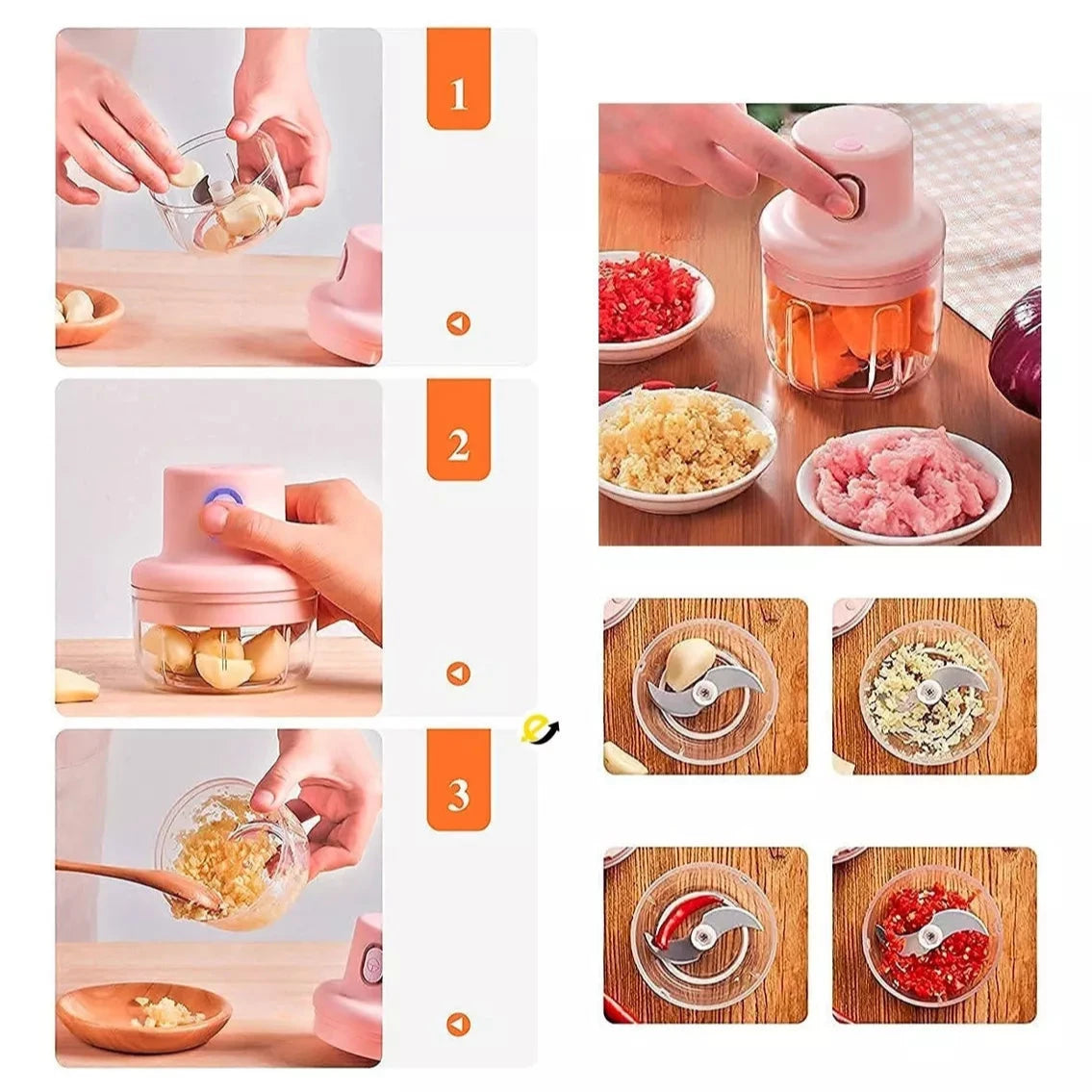 1

2

3